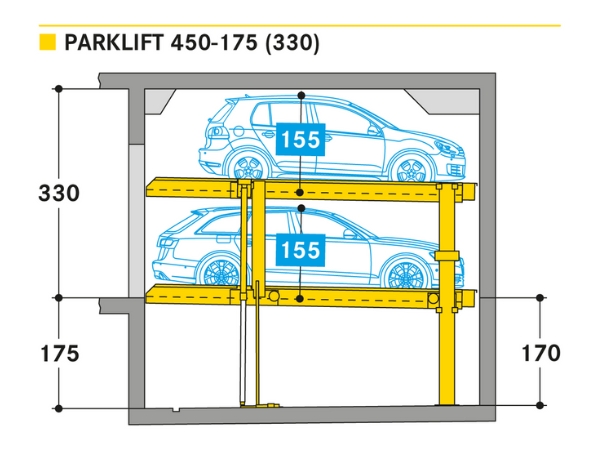 PARKLIFT 450-175 (330)

330

155

155

175

170